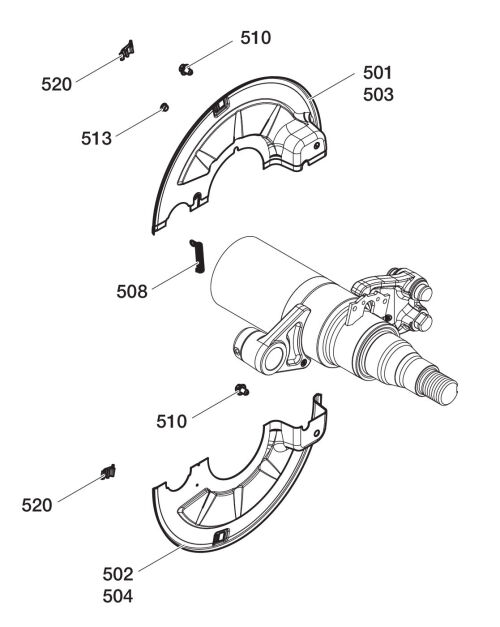 510
520
501
503
513
508
510
520
502
504